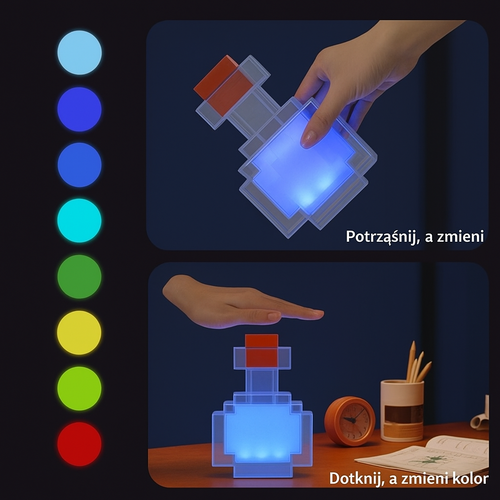 Potrząśnij, a zmieni

Dotknij, a zmieni kolor